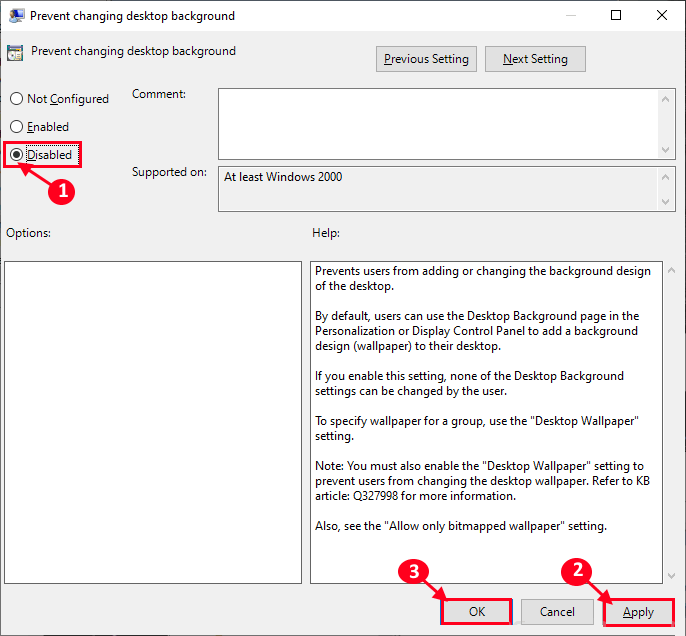 Prevent changing desktop background

Prevent changing desktop background

Previous Setting

Next Setting

Not Configured

Enabled

Disabled

1

Comment:

Supported on:

At least Windows 2000

Options:

Help:

Prevents users from adding or changing the background design of the desktop.

By default, users can use the Desktop Background page in the Personalization or Display Control Panel to add a background design (wallpaper) to their desktop.

If you enable this setting, none of the Desktop Background settings can be changed by the user.

To specify wallpaper for a group, use the "Desktop Wallpaper" setting.

Note: You must also enable the "Desktop Wallpaper" setting to prevent users from changing the desktop wallpaper. Refer to KB article: Q327998 for more information.

Also, see the "Allow only bitmapped wallpaper" setting.

3

2

OK

Cancel

Apply