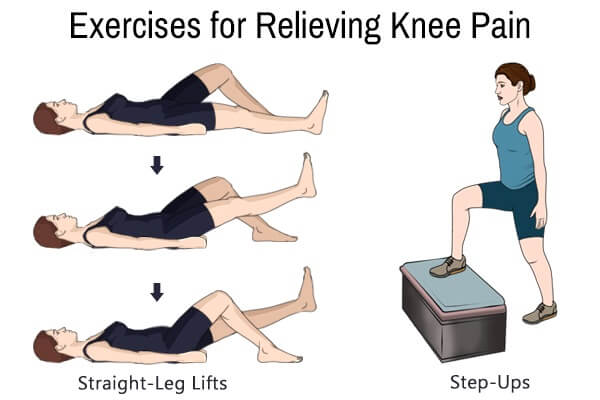 Exercises for Relieving Knee Pain

Straight-Leg Lifts

Step-Ups