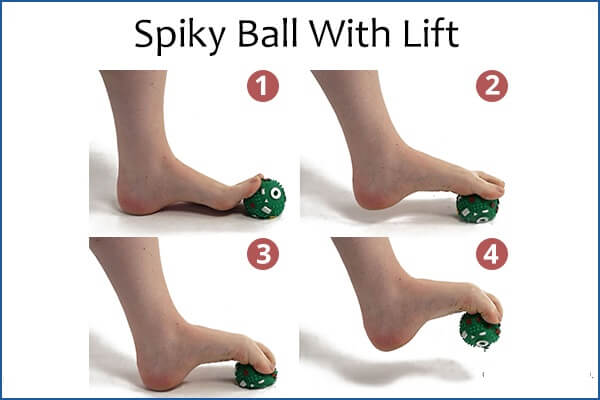 Spiky Ball With Lift

1

2

3

4