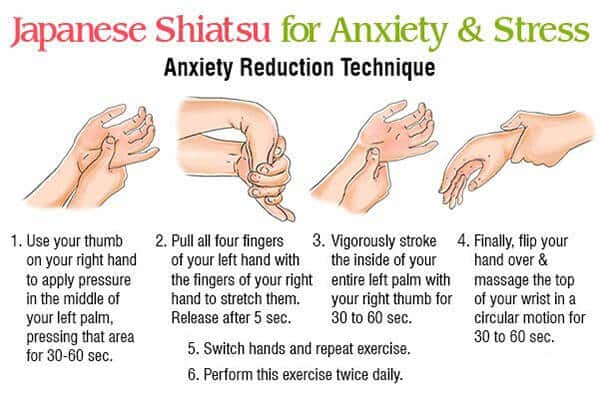 Japanese Shiatsu for Anxiety & Stress

Anxiety Reduction Technique

1. Use your thumb on your right hand to apply pressure in the middle of your left palm, pressing that area for 30-60 sec.

2. Pull all four fingers of your left hand with the fingers of your right hand to stretch them. Release after 5 sec.

3. Vigorously stroke the inside of your entire left palm with your right thumb for 30 to 60 sec.

4. Finally, flip your hand over & massage the top of your wrist in a circular motion for 30 to 60 sec.

5. Switch hands and repeat exercise.

6. Perform this exercise twice daily.