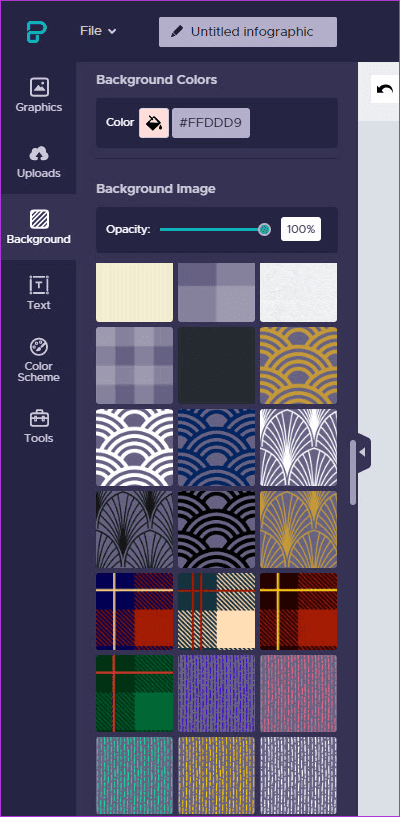 File

Untitled infographic

Graphics

Uploads

Background

Text

Color Scheme

Tools

Background Colors

Color #FFDDD9

Background Image

Opacity: 100%