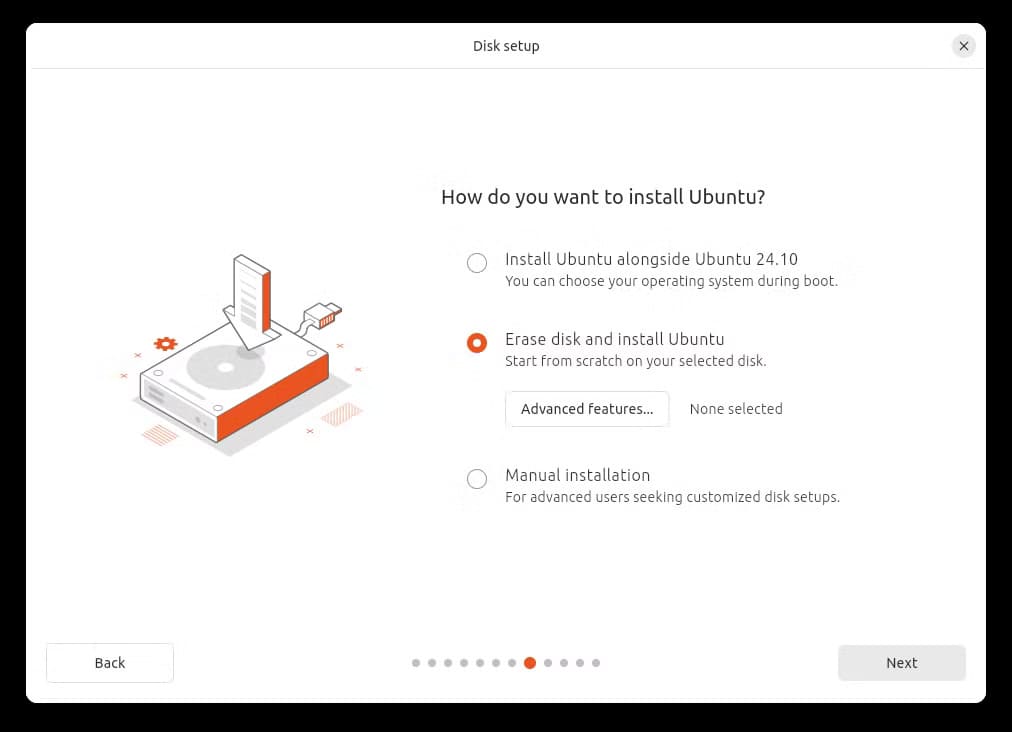 Disk setup

How do you want to install Ubuntu?

Install Ubuntu alongside Ubuntu 24.10
You can choose your operating system during boot.

Erase disk and install Ubuntu
Start from scratch on your selected disk.

Advanced features...

None selected

Manual installation
For advanced users seeking customized disk setups.

Back

Next